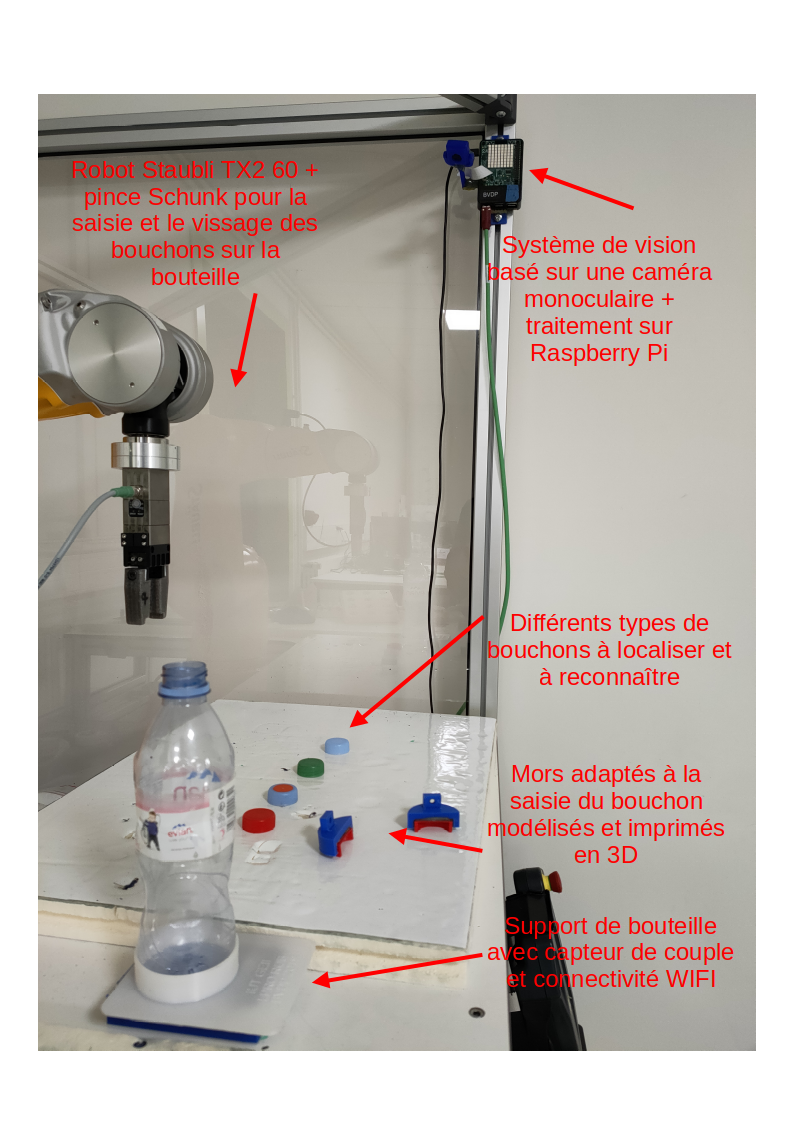 Robot Staubli TX2 60 + pince Schunk pour la saisie et le vissage des bouchons sur la bouteille

Système de vision basé sur une caméra monoculaire + traitement sur Raspberry Pi

Différents types de bouchons à localiser et à reconnaître

Mors adaptés à la saisie du bouchon modélisés et imprimés en 3D

Support de bouteille avec capteur de couple et connectivité WIFI

evian