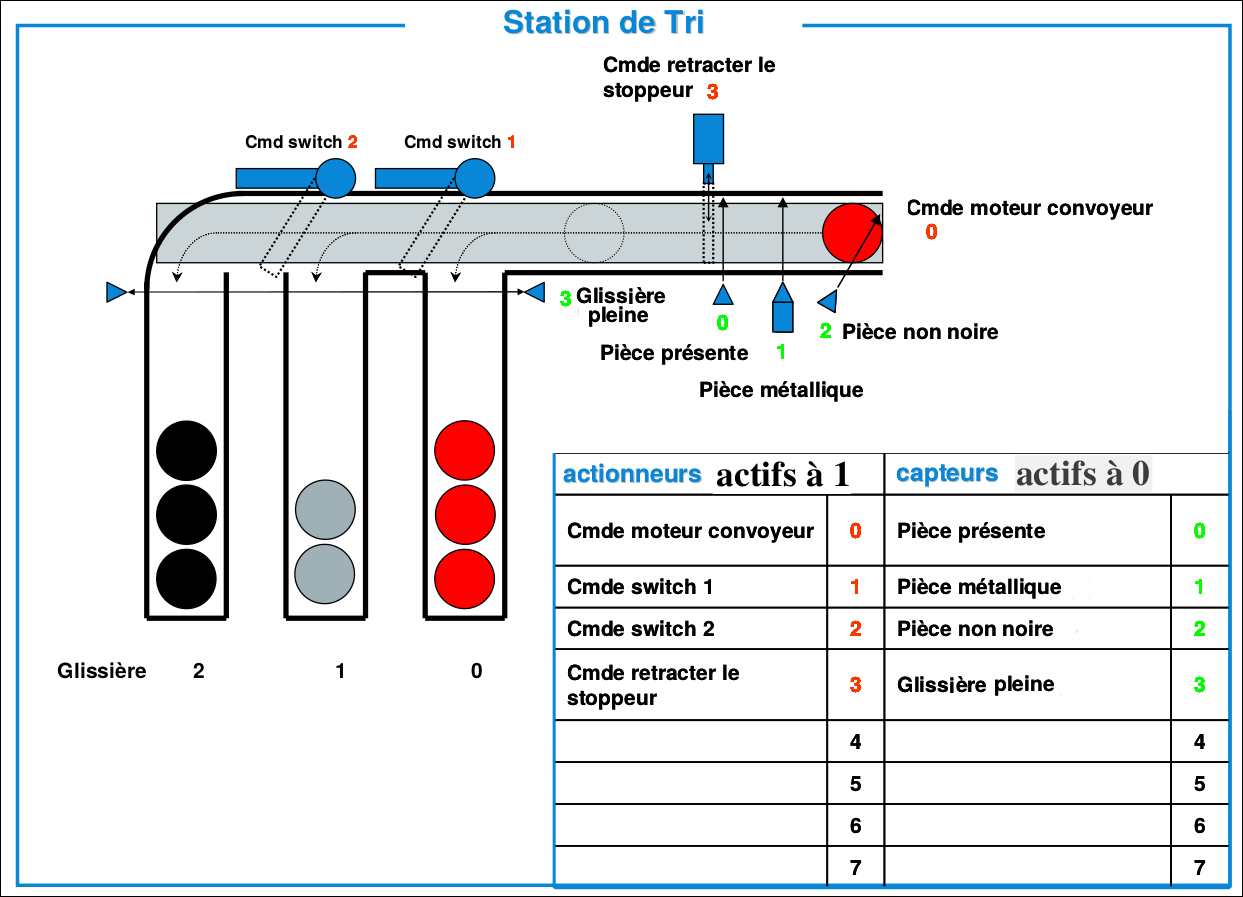 Station de Tri

Cmde retracter le stoppeur 3

Cmd switch 2

Cmd switch 1

Cmde moteur convoyeur 0

3 Glissière pleine

0

Pièce présente

1

Pièce métallique

2 Pièce non noire

Glissière 2 1 0

| actionneurs actifs à 1 | | capteurs actifs à 0 | |
|---|---|---|---|
| Cmde moteur convoyeur | 0 | Pièce présente | 0 |
| Cmde switch 1 | 1 | Pièce métallique | 1 |
| Cmde switch 2 | 2 | Pièce non noire | 2 |
| Cmde retracter le stoppeur | 3 | Glissière pleine | 3 |
| | 4 | | 4 |
| | 5 | | 5 |
| | 6 | | 6 |
| | 7 | | 7 |